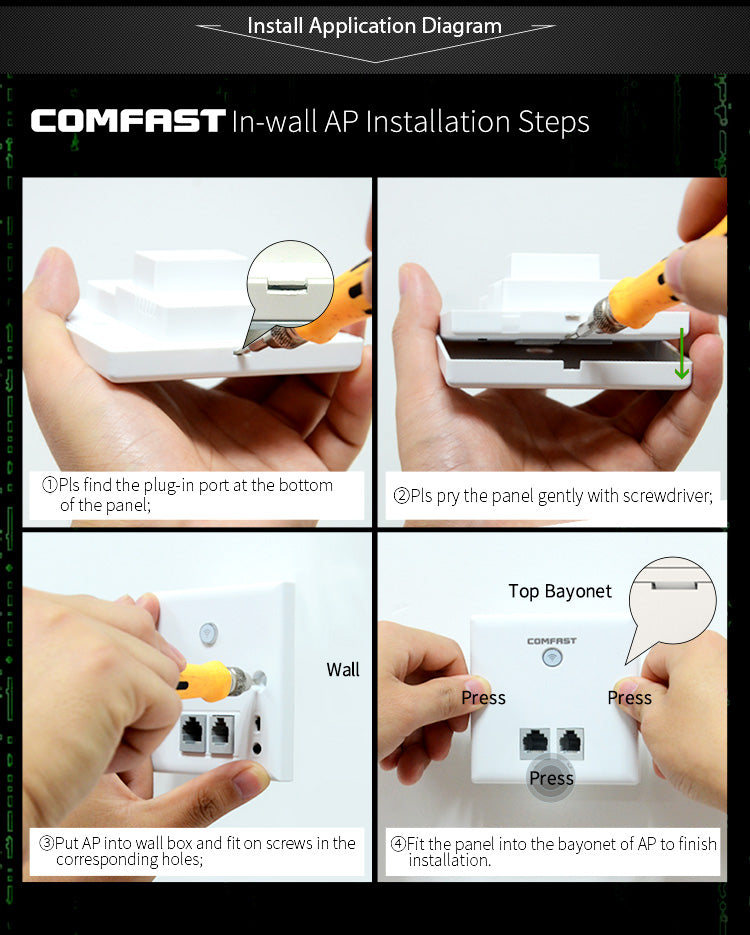 Install Application Diagram

COMFAST In-wall AP Installation Steps

①Pls find the plug-in port at the bottom of the panel;

②Pls pry the panel gently with screwdriver;

Wall

③Put AP into wall box and fit on screws in the corresponding holes;

Top Bayonet

COMFAST

Press

Press

Press

④Fit the panel into the bayonet of AP to finish installation.