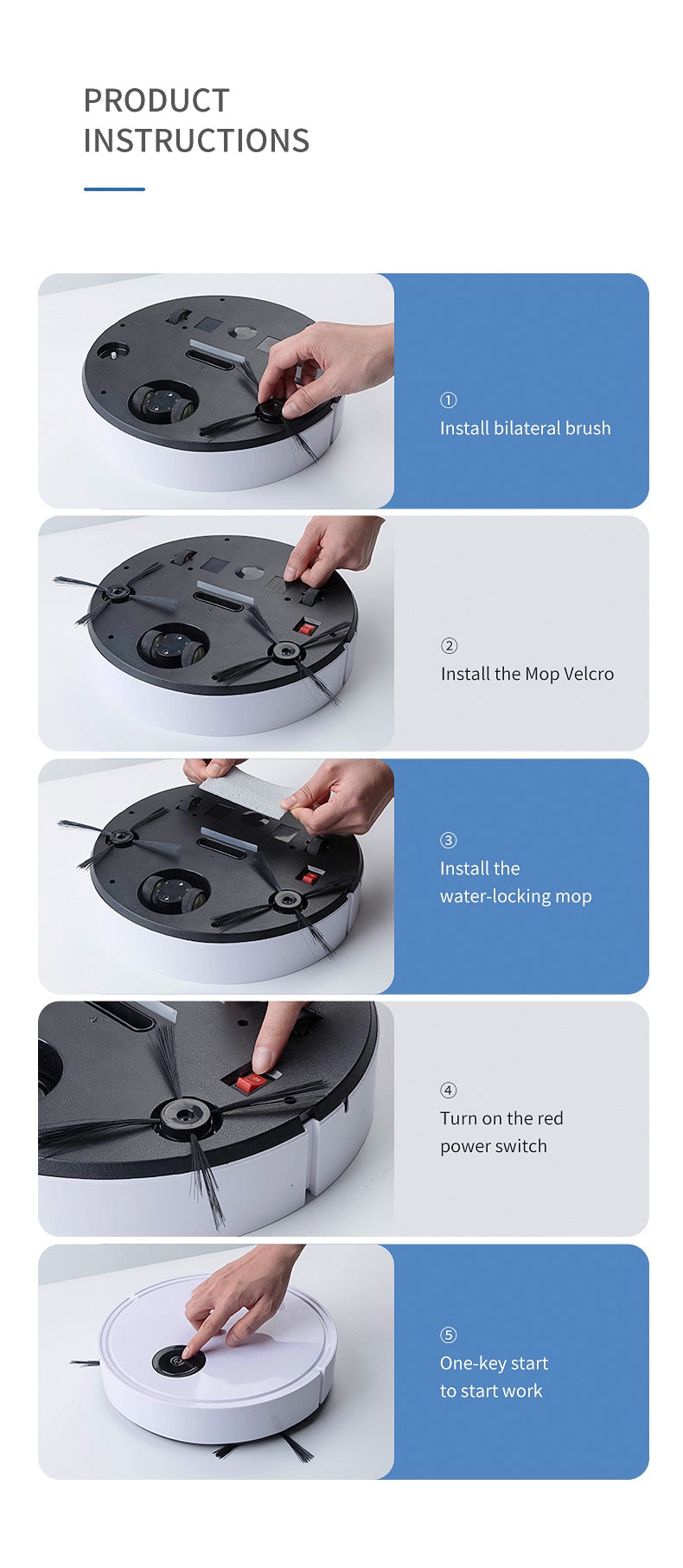 PRODUCT INSTRUCTIONS

①
Install bilateral brush

②
Install the Mop Velcro

③
Install the water-locking mop

④
Turn on the red power switch

⑤
One-key start to start work