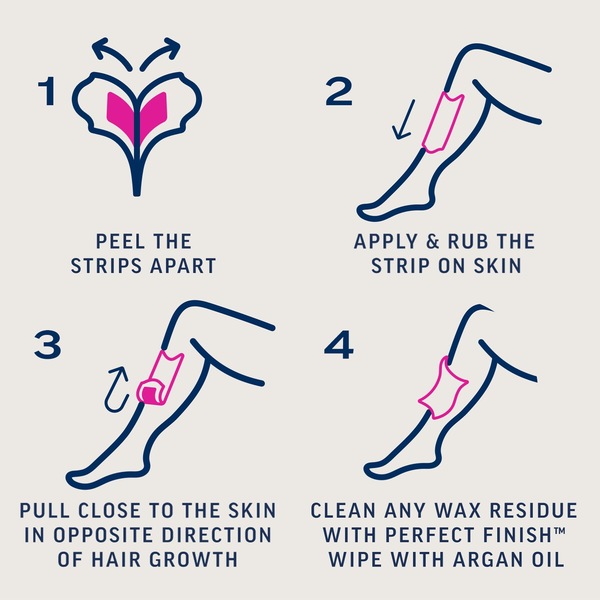 1

PEEL THE STRIPS APART

2

APPLY & RUB THE STRIP ON SKIN

3

PULL CLOSE TO THE SKIN IN OPPOSITE DIRECTION OF HAIR GROWTH

4

CLEAN ANY WAX RESIDUE WITH PERFECT FINISH™ WIPE WITH ARGAN OIL