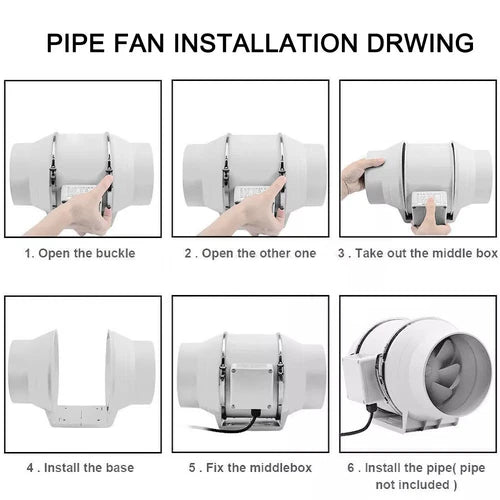 PIPE FAN INSTALLATION DRWING

1. Open the buckle

2 . Open the other one

3 . Take out the middle box

4 . Install the base

5 . Fix the middlebox

6 . Install the pipe( pipe not included )