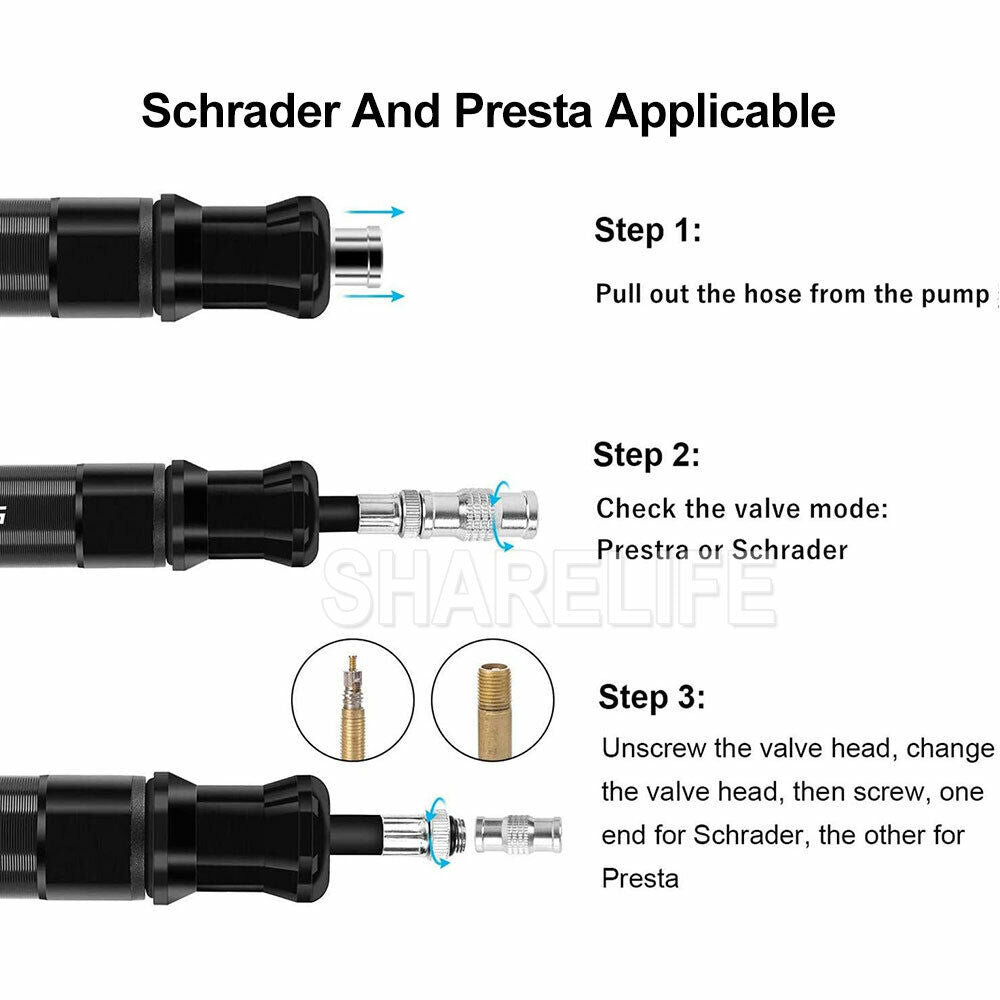 Schrader And Presta Applicable

Step 1:

Pull out the hose from the pump

Step 2:

Check the valve mode: Prestra or Schrader

SHARELIFE

Step 3:

Unscrew the valve head, change the valve head, then screw, one end for Schrader, the other for Presta