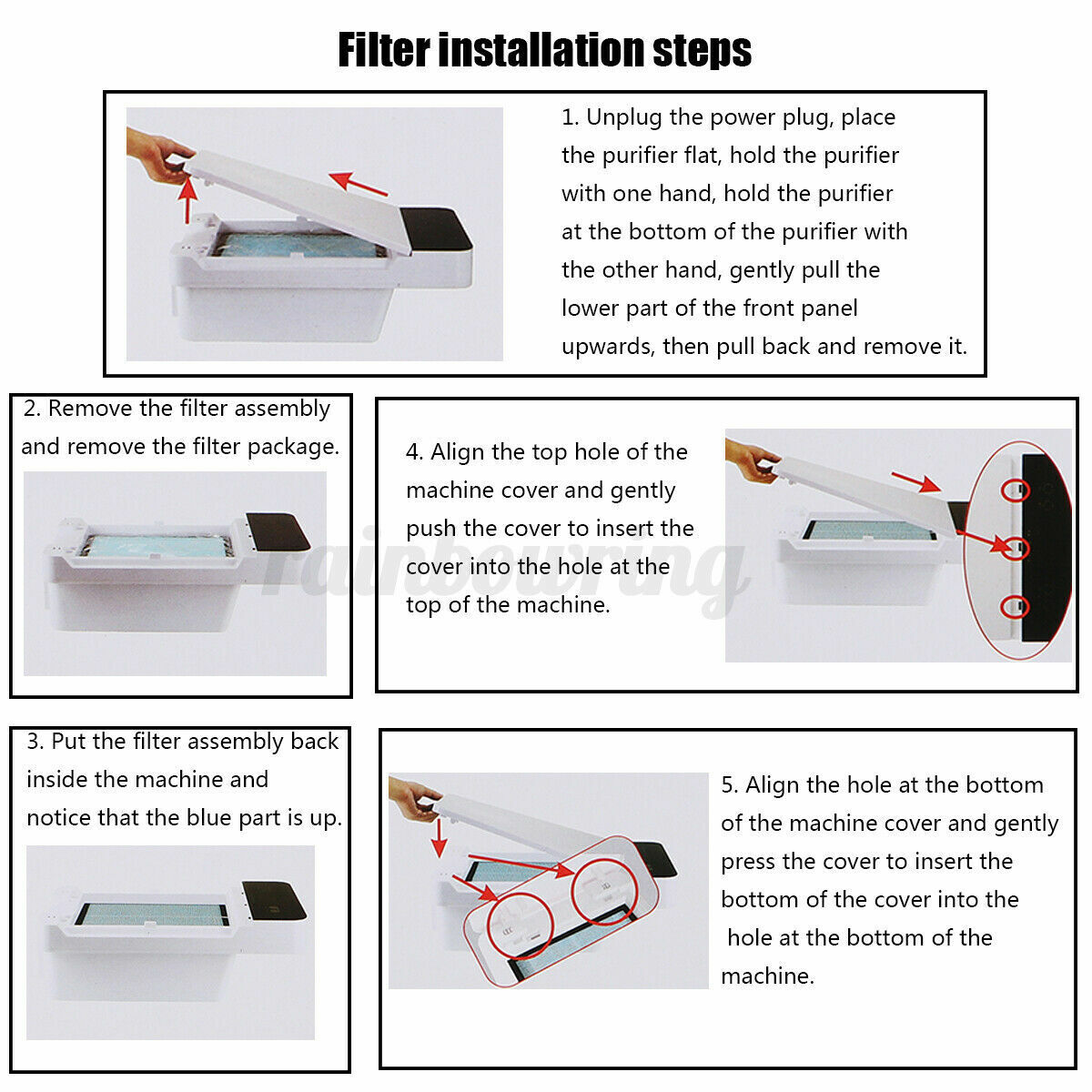 Filter installation steps

1. Unplug the power plug, place the purifier flat, hold the purifier with one hand, hold the purifier at the bottom of the purifier with the other hand, gently pull the lower part of the front panel upwards, then pull back and remove it.

2. Remove the filter assembly and remove the filter package.

4. Align the top hole of the machine cover and gently push the cover to insert the cover into the hole at the top of the machine.

rainbowring

3. Put the filter assembly back inside the machine and notice that the blue part is up.

5. Align the hole at the bottom of the machine cover and gently press the cover to insert the bottom of the cover into the hole at the bottom of the machine.