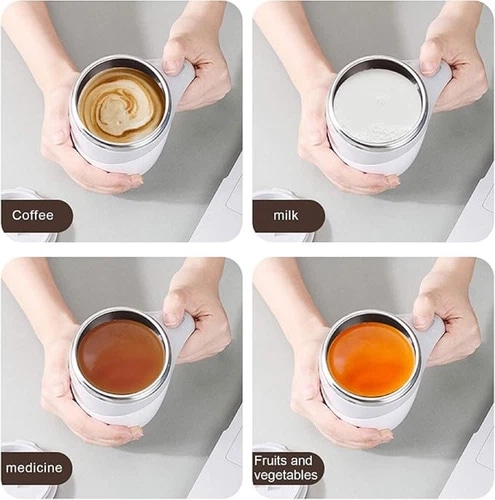 Coffee

milk

medicine

Fruits and vegetables