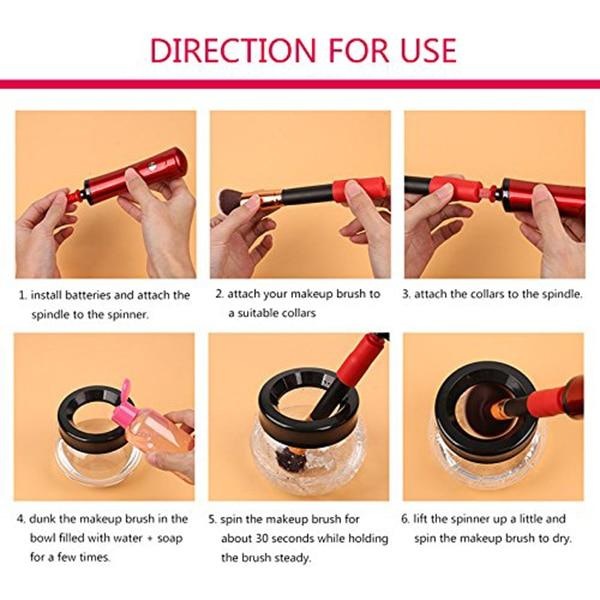 DIRECTION FOR USE

1. install batteries and attach the spindle to the spinner.

2. attach your makeup brush to a suitable collars

3. attach the collars to the spindle.

4. dunk the makeup brush in the bowl filled with water + soap for a few times.

5. spin the makeup brush for about 30 seconds while holding the brush steady.

6. lift the spinner up a little and spin the makeup brush to dry.