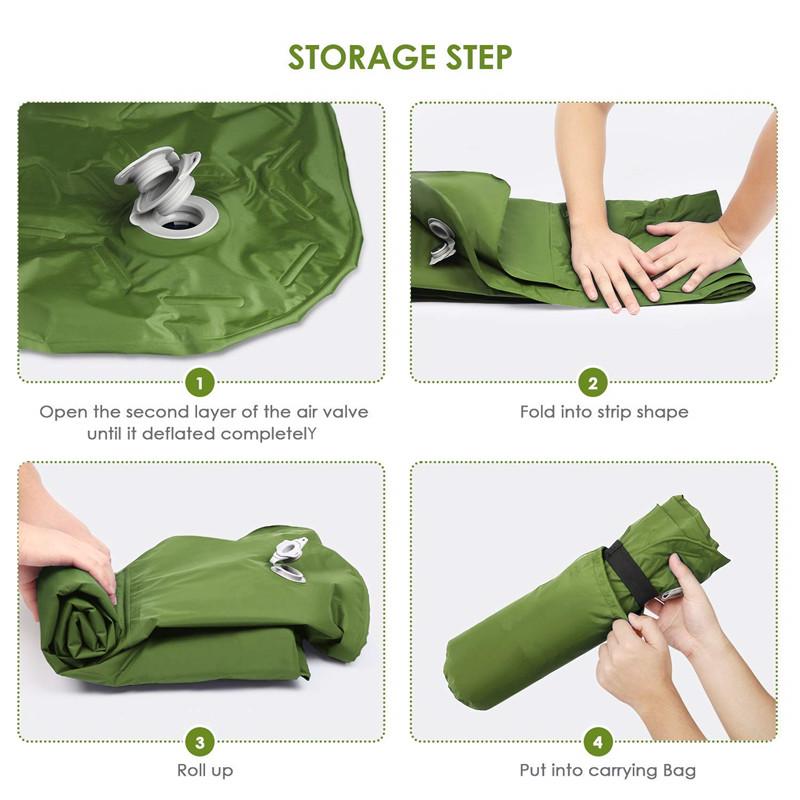 STORAGE STEP

1
Open the second layer of the air valve until it deflated completelY

2
Fold into strip shape

3
Roll up

4
Put into carrying Bag