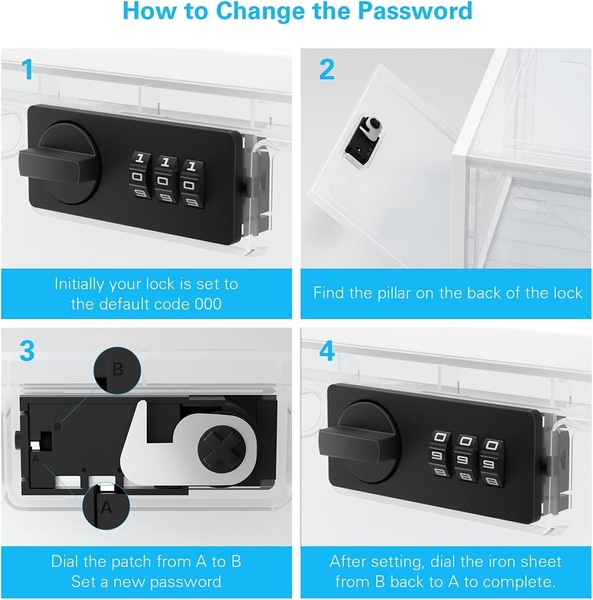 How to Change the Password

1

1 1 1
0 0 0
9 9 9

Initially your lock is set to the default code 000

2

Find the pillar on the back of the lock

3

B

B

A

A

Dial the patch from A to B
Set a new password

4

0 0 0
9 9 9
8 8 8

After setting, dial the iron sheet from B back to A to complete.