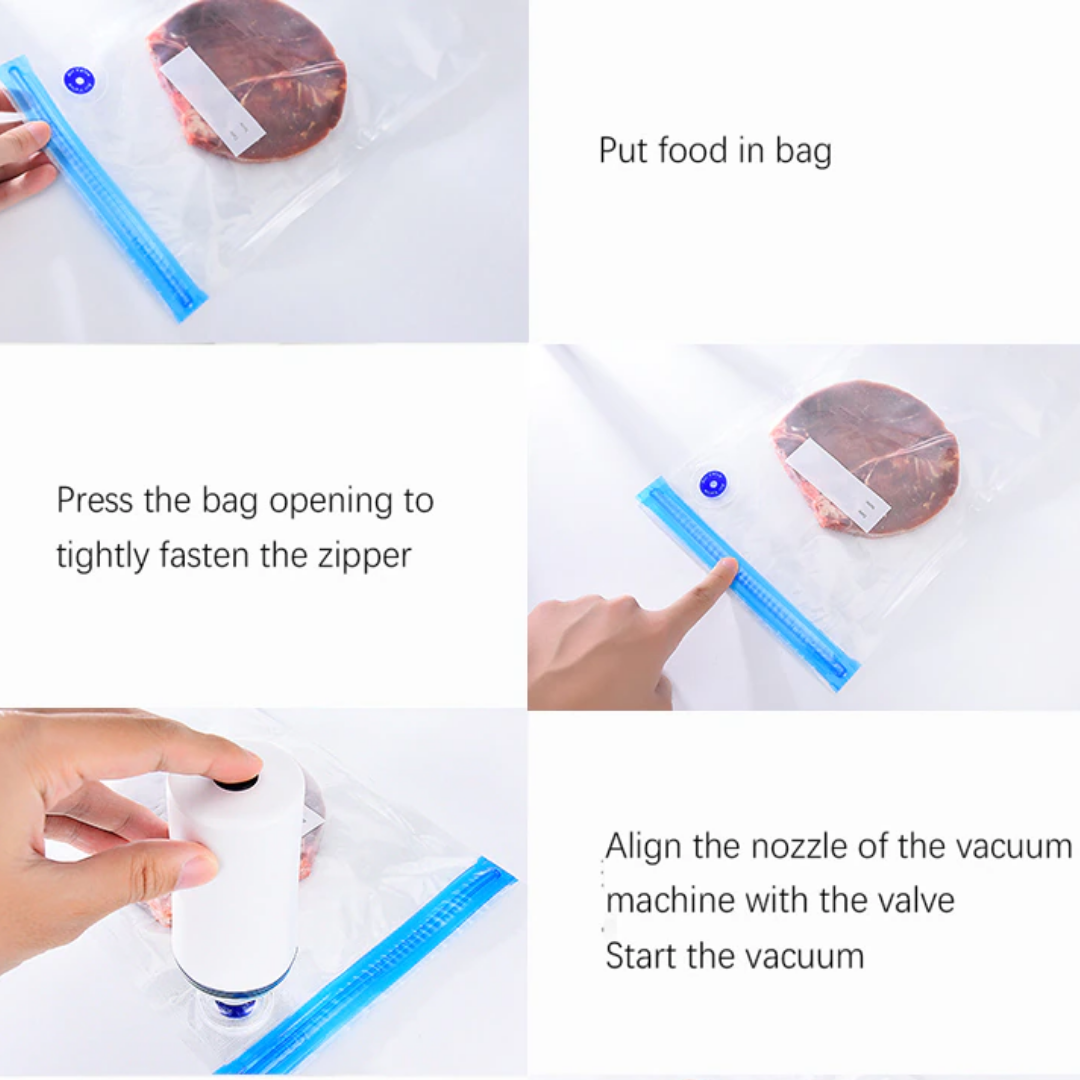 Put food in bag

Press the bag opening to tightly fasten the zipper

Align the nozzle of the vacuum machine with the valve
Start the vacuum