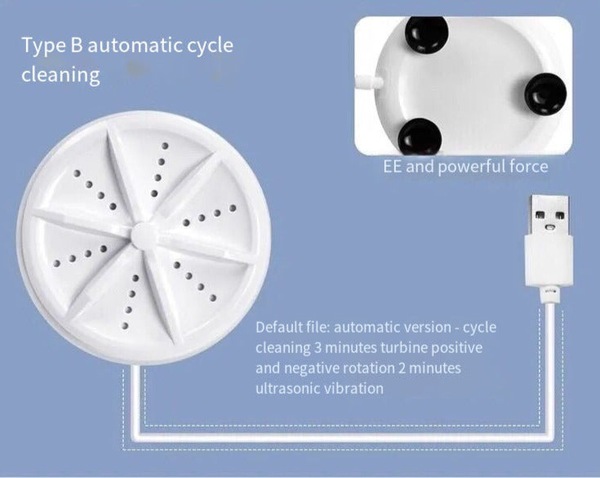 Type B automatic cycle cleaning

EE and powerful force

Default file: automatic version - cycle cleaning 3 minutes turbine positive and negative rotation 2 minutes ultrasonic vibration