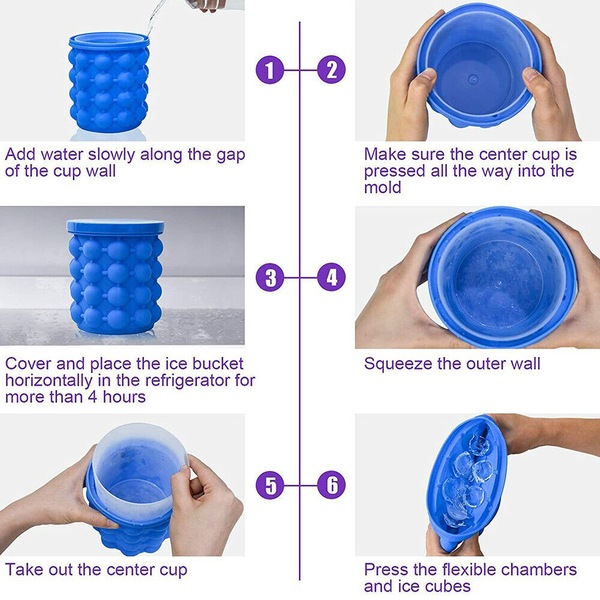 1

Add water slowly along the gap of the cup wall

2

Make sure the center cup is pressed all the way into the mold

3

Cover and place the ice bucket horizontally in the refrigerator for more than 4 hours

4

Squeeze the outer wall

5

Take out the center cup

6

Press the flexible chambers and ice cubes