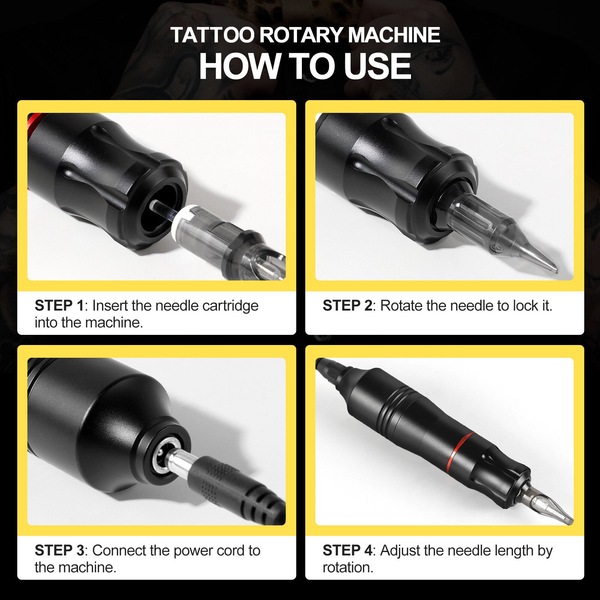 TATTOO ROTARY MACHINE
HOW TO USE

STEP 1: Insert the needle cartridge into the machine.

STEP 2: Rotate the needle to lock it.

STEP 3: Connect the power cord to the machine.

STEP 4: Adjust the needle length by rotation.