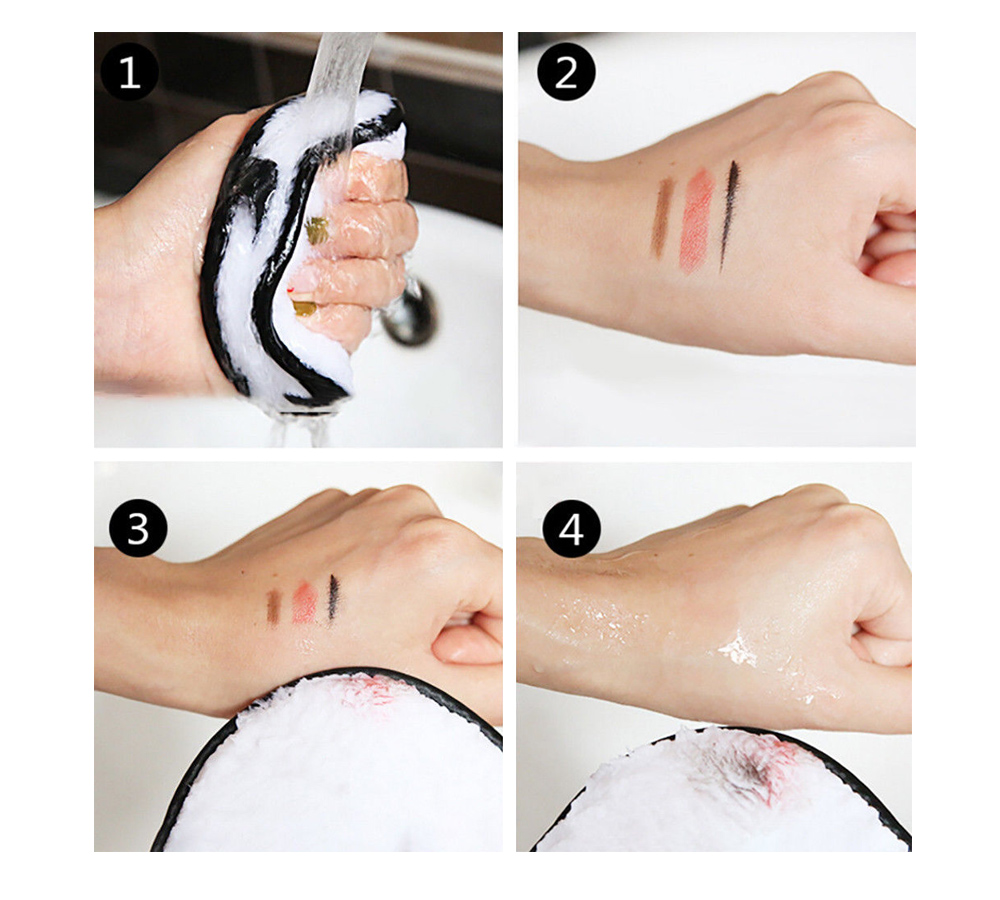 1

2

3

4