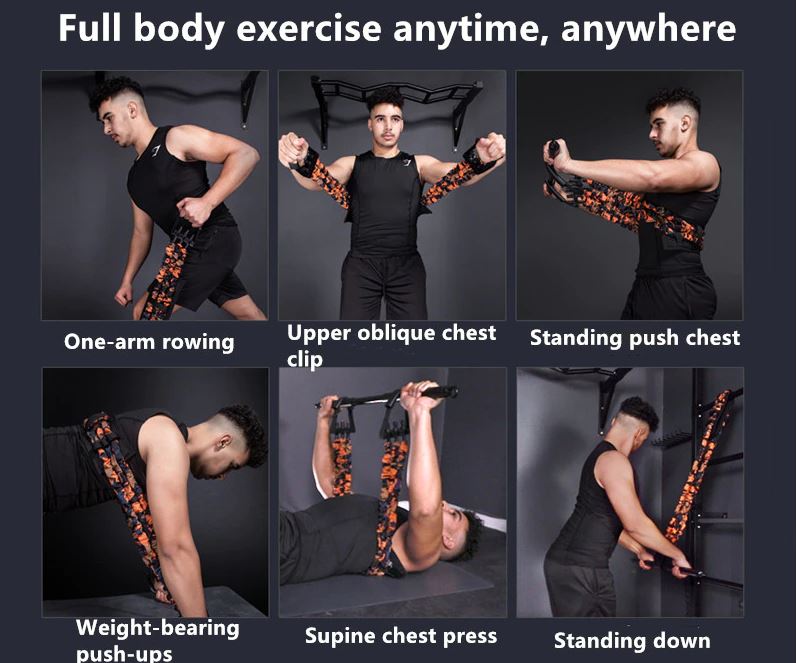 Full body exercise anytime, anywhere

One-arm rowing

Upper oblique chest clip

Standing push chest

Weight-bearing push-ups

Supine chest press

Standing down