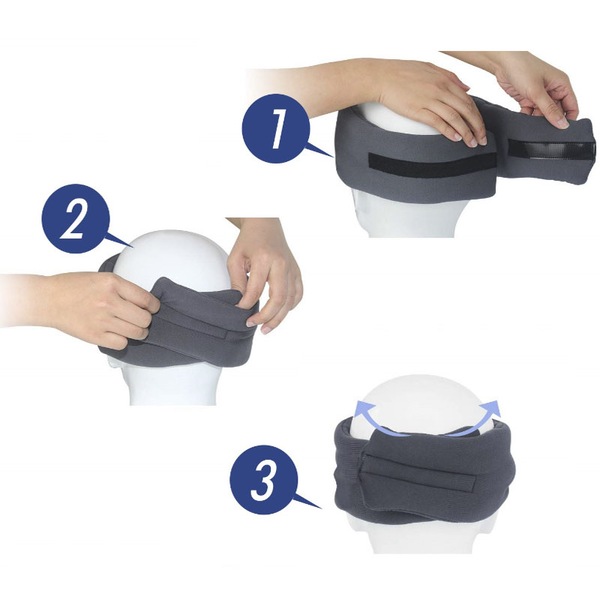 1

2

3