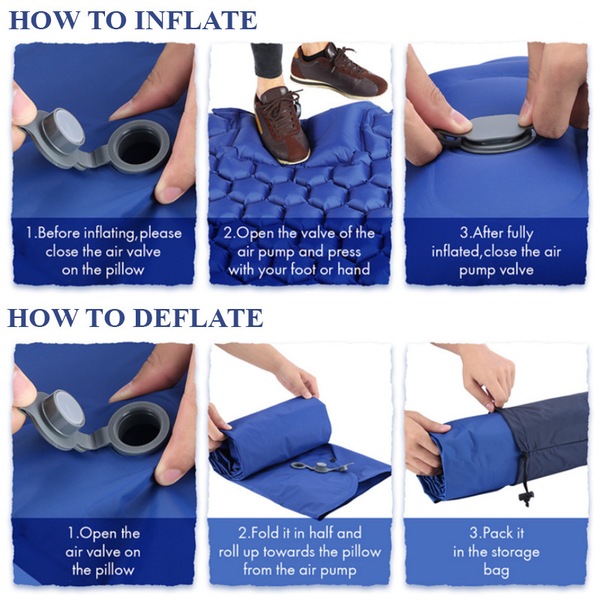 HOW TO INFLATE

1.Before inflating,please close the air valve on the pillow

2.Open the valve of the air pump and press with your foot or hand

3.After fully inflated,close the air pump valve

HOW TO DEFLATE

1.Open the air valve on the pillow

2.Fold it in half and roll up towards the pillow from the air pump

3.Pack it in the storage bag