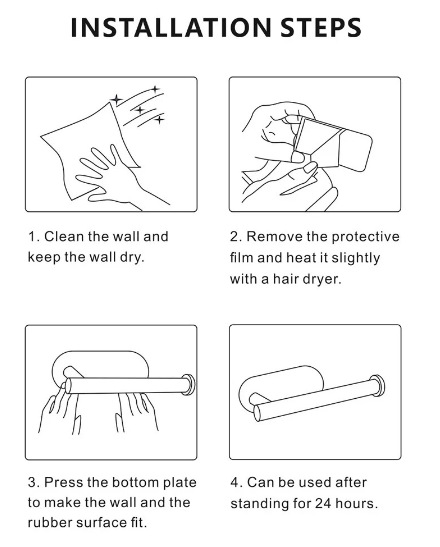 INSTALLATION STEPS

1. Clean the wall and keep the wall dry.

2. Remove the protective film and heat it slightly with a hair dryer.

3. Press the bottom plate to make the wall and the rubber surface fit.

4. Can be used after standing for 24 hours.