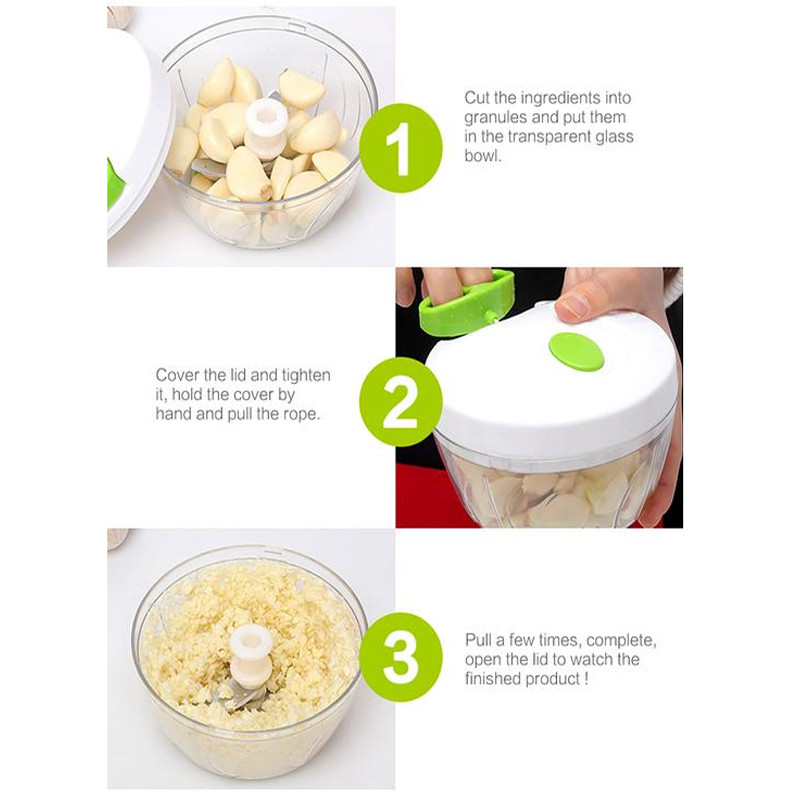 1

Cut the ingredients into granules and put them in the transparent glass bowl.

Cover the lid and tighten it, hold the cover by hand and pull the rope.

2

3

Pull a few times, complete, open the lid to watch the finished product !