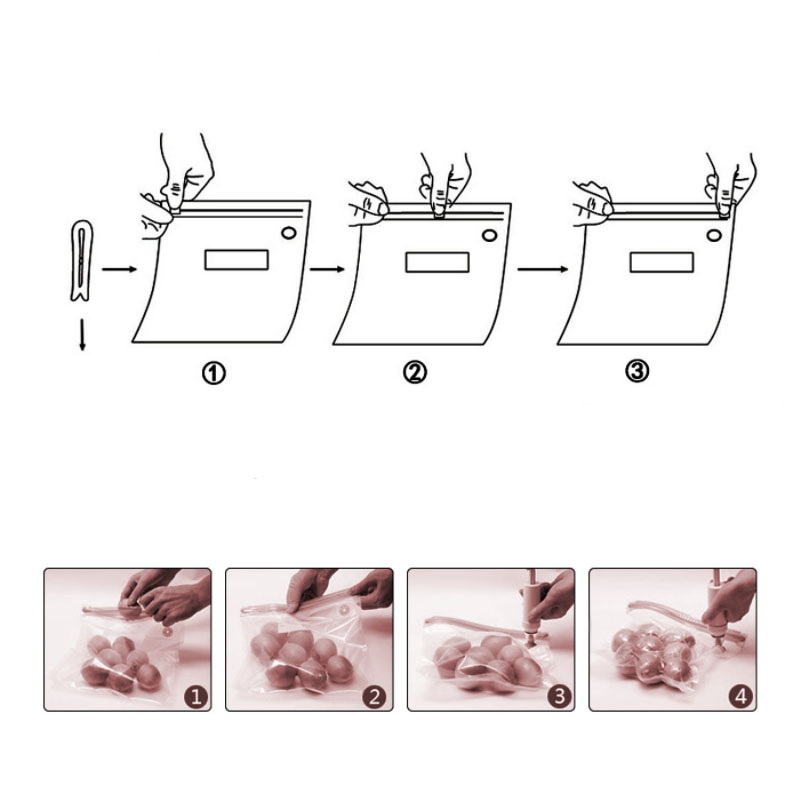 ①

②

③

1

2

3

4