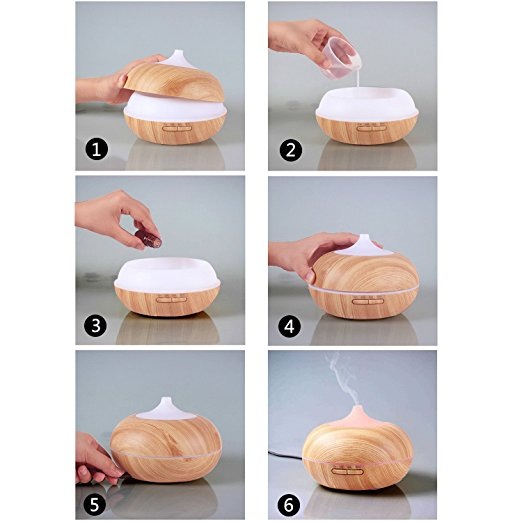 1

2

3

4

5

6