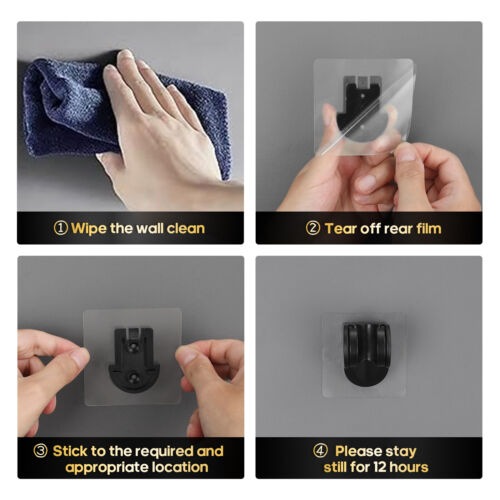 ① Wipe the wall clean

② Tear off rear film

③ Stick to the required and appropriate location

④ Please stay still for 12 hours