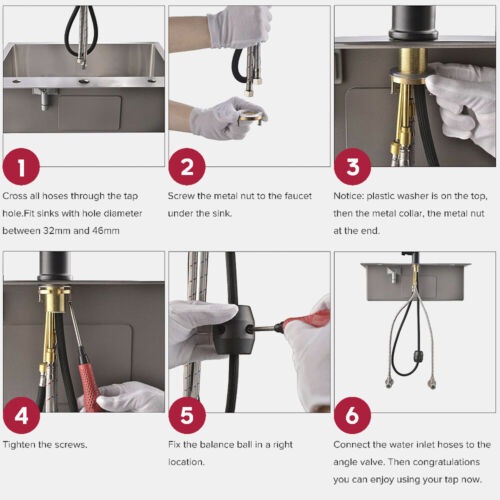 1

Cross all hoses through the tap hole.Fit sinks with hole diameter between 32mm and 46mm

2

Screw the metal nut to the faucet under the sink.

3

Notice: plastic washer is on the top, then the metal collar, the metal nut at the end.

4

Tighten the screws.

5

Fix the balance ball in a right location.

6

Connect the water inlet hoses to the angle valve. Then congratulations you can enjoy using your tap now.