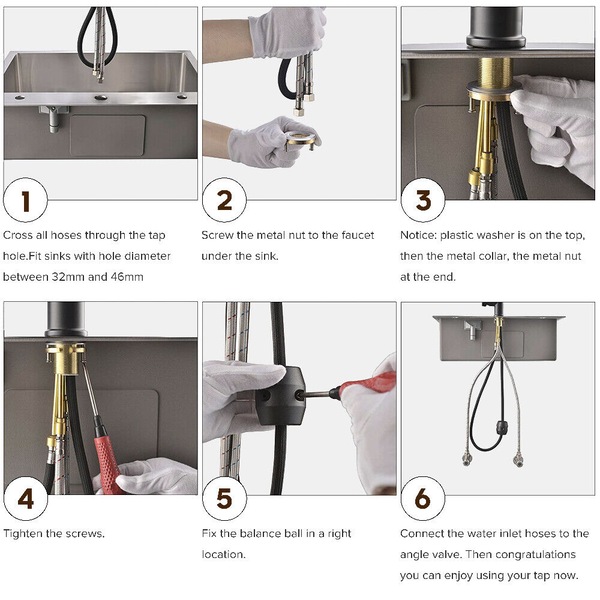 1

Cross all hoses through the tap hole.Fit sinks with hole diameter between 32mm and 46mm

2

Screw the metal nut to the faucet under the sink.

3

Notice: plastic washer is on the top, then the metal collar, the metal nut at the end.

4

Tighten the screws.

5

Fix the balance ball in a right location.

6

Connect the water inlet hoses to the angle valve. Then congratulations you can enjoy using your tap now.