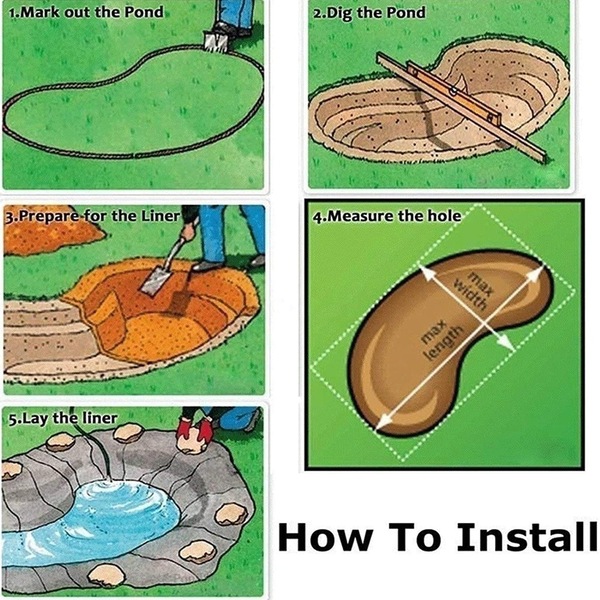 1.Mark out the Pond

2.Dig the Pond

3.Prepare for the Liner

4.Measure the hole

max width

max length

5.Lay the liner

How To Install