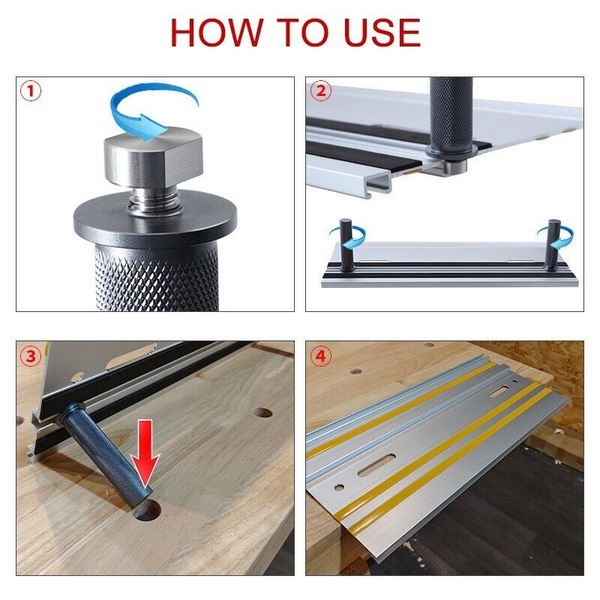 HOW TO USE

①

②

③

④