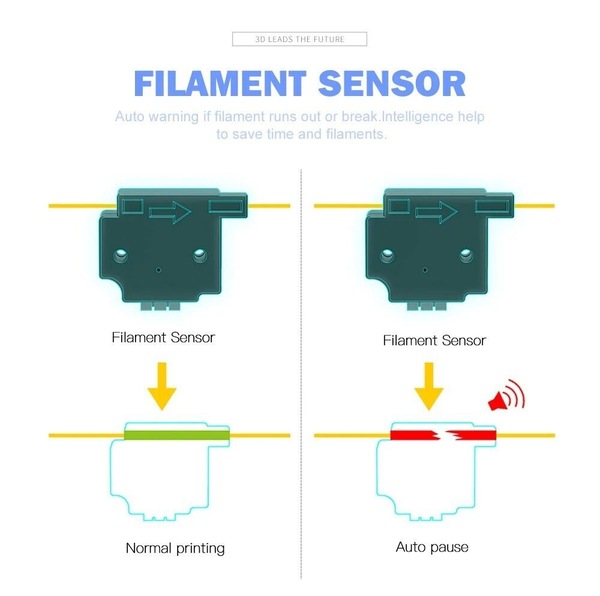 3D LEADS THE FUTURE

FILAMENT SENSOR

Auto warning if filament runs out or break.Intelligence help to save time and filaments.

Filament Sensor

Normal printing

Filament Sensor

Auto pause