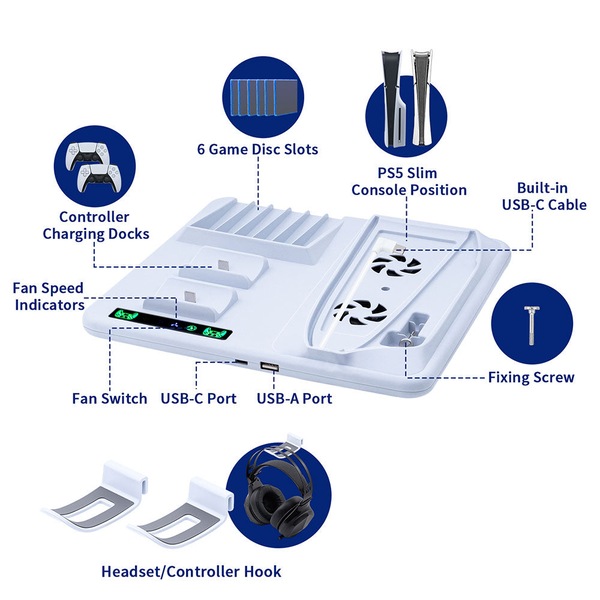 6 Game Disc Slots

PS5 Slim Console Position

Built-in USB-C Cable

Controller Charging Docks

Fan Speed Indicators

Fixing Screw

Fan Switch

USB-C Port

USB-A Port

Headset/Controller Hook