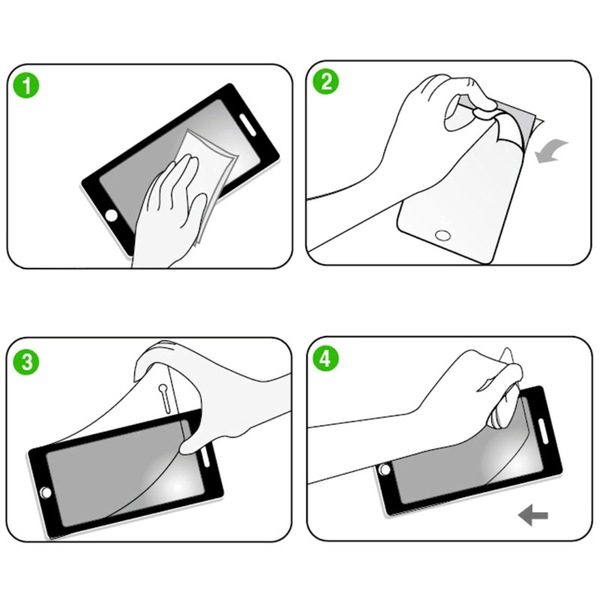 1

2

3

4