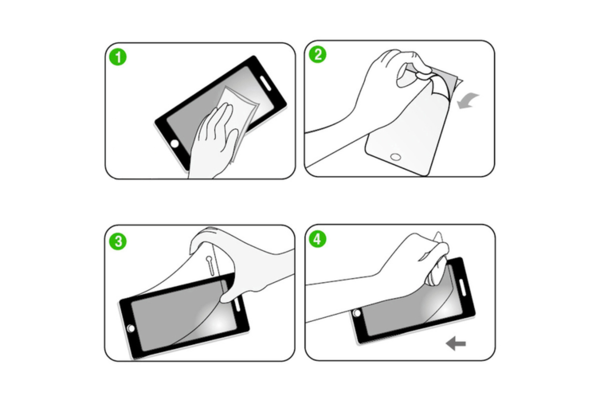 1

2

3

4