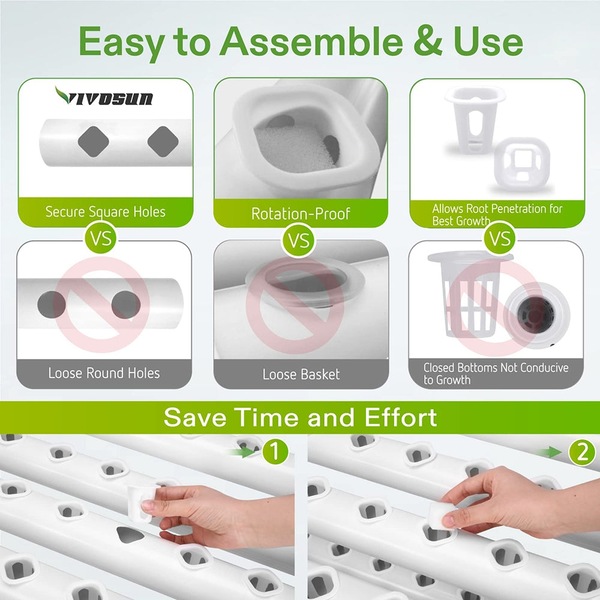 Easy to Assemble & Use

VIVOSUN

Secure Square Holes

Rotation-Proof

Allows Root Penetration for Best Growth

VS

VS

VS

Loose Round Holes

Loose Basket

Closed Bottoms Not Conducive to Growth

Save Time and Effort

1

2