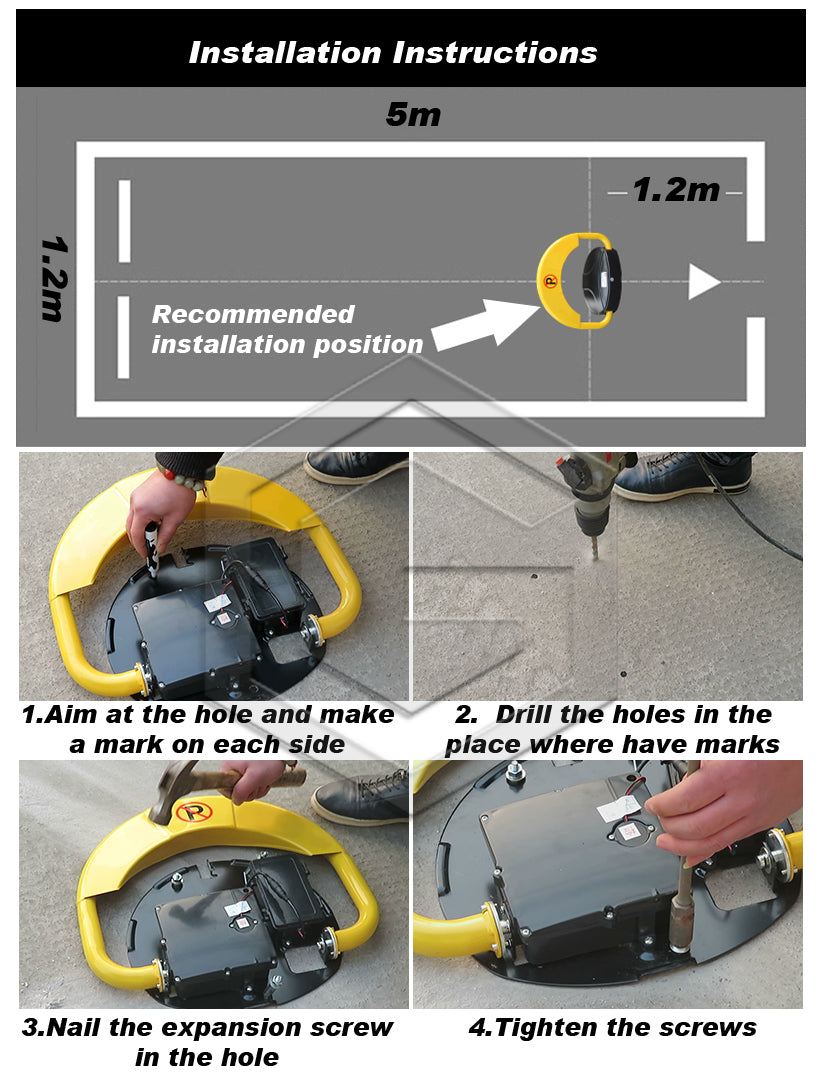 Installation Instructions

5m

1.2m

1.2m

Recommended installation position

1.Aim at the hole and make a mark on each side

2. Drill the holes in the place where have marks

3.Nail the expansion screw in the hole

4.Tighten the screws