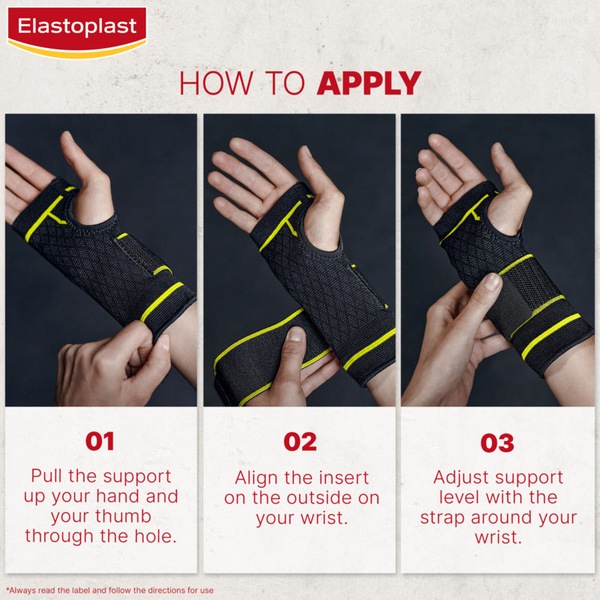 Elastoplast

HOW TO APPLY

01

Pull the support up your hand and your thumb through the hole.

02

Align the insert on the outside on your wrist.

03

Adjust support level with the strap around your wrist.

*Always read the label and follow the directions for use