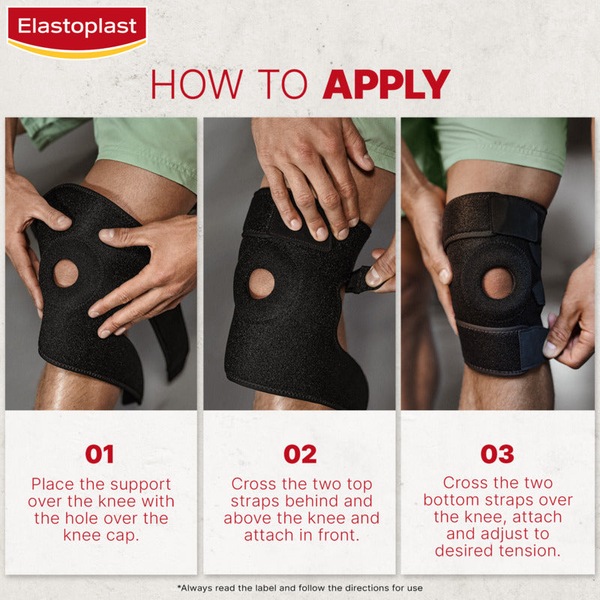 Elastoplast

HOW TO APPLY

01

Place the support over the knee with the hole over the knee cap.

02

Cross the two top straps behind and above the knee and attach in front.

03

Cross the two bottom straps over the knee, attach and adjust to desired tension.

*Always read the label and follow the directions for use