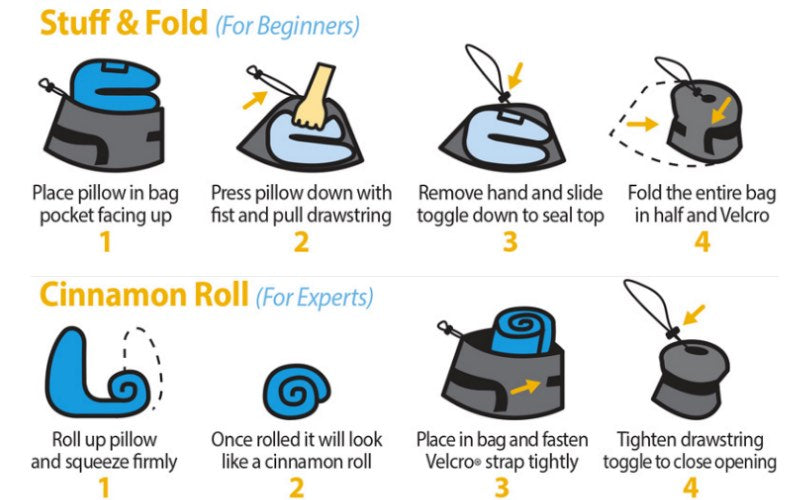 Stuff & Fold (For Beginners)

Place pillow in bag pocket facing up
1

Press pillow down with fist and pull drawstring
2

Remove hand and slide toggle down to seal top
3

Fold the entire bag in half and Velcro
4

Cinnamon Roll (For Experts)

Roll up pillow and squeeze firmly
1

Once rolled it will look like a cinnamon roll
2

Place in bag and fasten Velcro® strap tightly
3

Tighten drawstring toggle to close opening
4