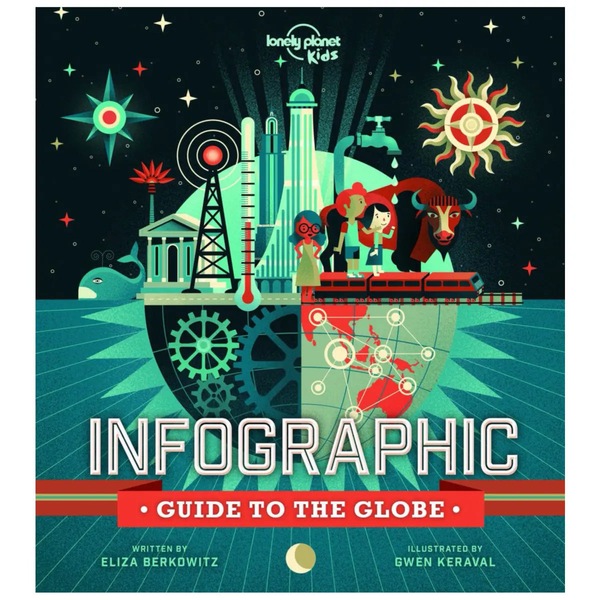 lonely planet kids

INFOGRAPHIC

• GUIDE TO THE GLOBE •

WRITTEN BY
ELIZA BERKOWITZ

ILLUSTRATED BY
GWEN KERAVAL