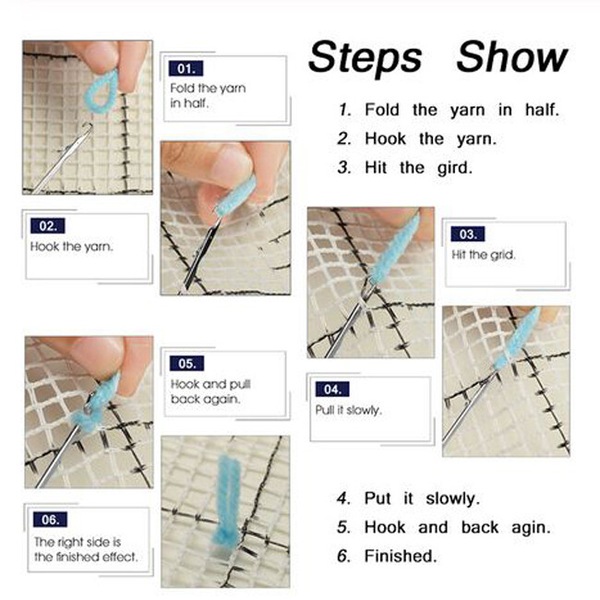 Steps Show

1. Fold the yarn in half.
2. Hook the yarn.
3. Hit the gird.

01.
Fold the yarn in half.

02.
Hook the yarn.

03.
Hit the grid.

04.
Pull it slowly.

05.
Hook and pull back again.

06.
The right side is the finished effect.

4. Put it slowly.
5. Hook and back agin.
6. Finished.