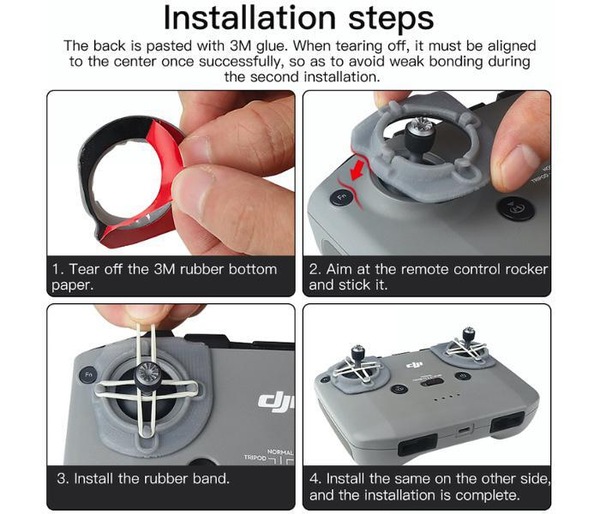 Installation steps

The back is pasted with 3M glue. When tearing off, it must be aligned to the center once successfully, so as to avoid weak bonding during the second installation.

Fn

1. Tear off the 3M rubber bottom paper.

2. Aim at the remote control rocker and stick it.

Fn

dji

NORMAL
TRIPOD

3. Install the rubber band.

dji

4. Install the same on the other side, and the installation is complete.