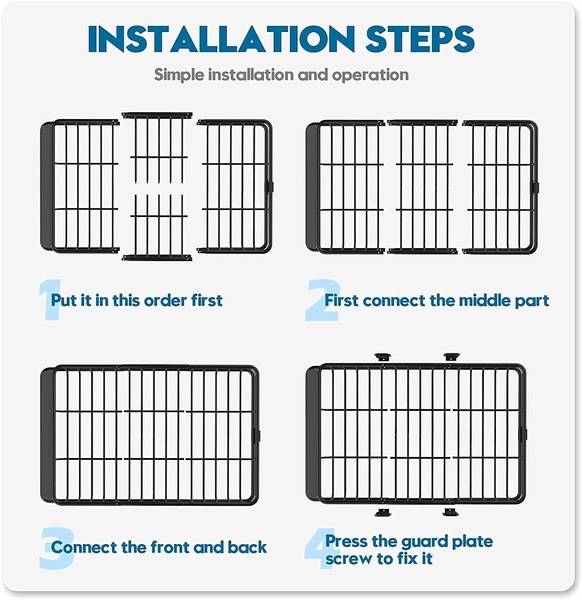 INSTALLATION STEPS

Simple installation and operation

1 Put it in this order first

2 First connect the middle part

3 Connect the front and back

4 Press the guard plate screw to fix it