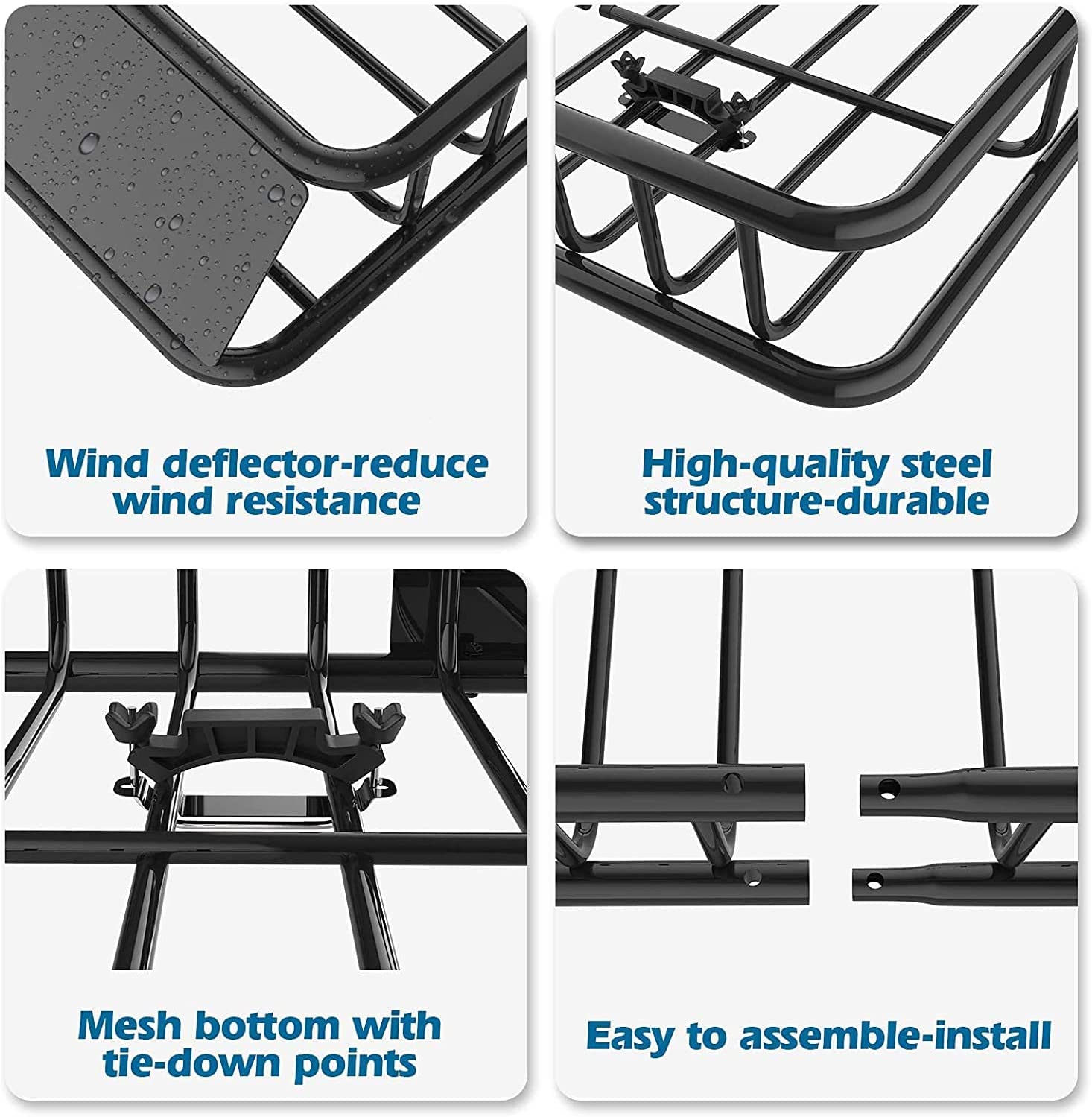 Wind deflector-reduce wind resistance

High-quality steel structure-durable

Mesh bottom with tie-down points

Easy to assemble-install