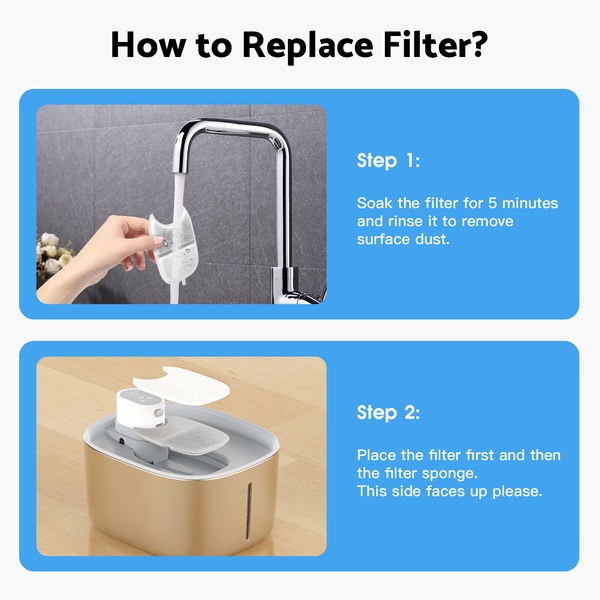 How to Replace Filter?

Step 1:

Soak the filter for 5 minutes and rinse it to remove surface dust.

Step 2:

Place the filter first and then the filter sponge.
This side faces up please.