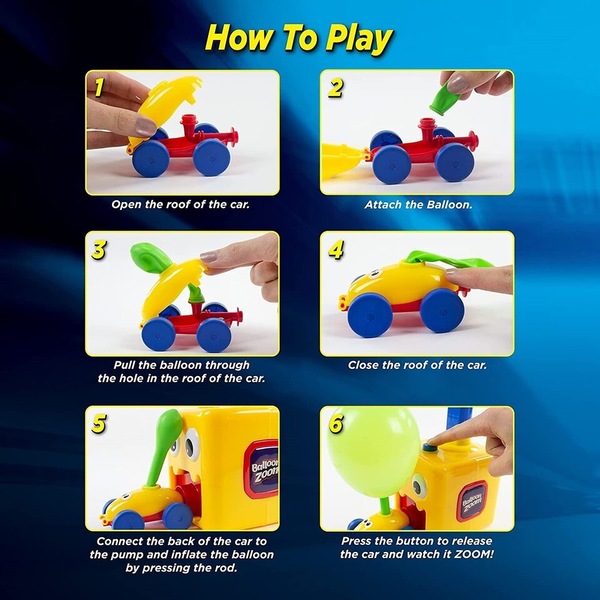 How To Play

1

Open the roof of the car.

2

Attach the Balloon.

3

Pull the balloon through the hole in the roof of the car.

4

Close the roof of the car.

5

Balloon Zoom

Connect the back of the car to the pump and inflate the balloon by pressing the rod.

6

Balloon Zoom

Press the button to release the car and watch it ZOOM!