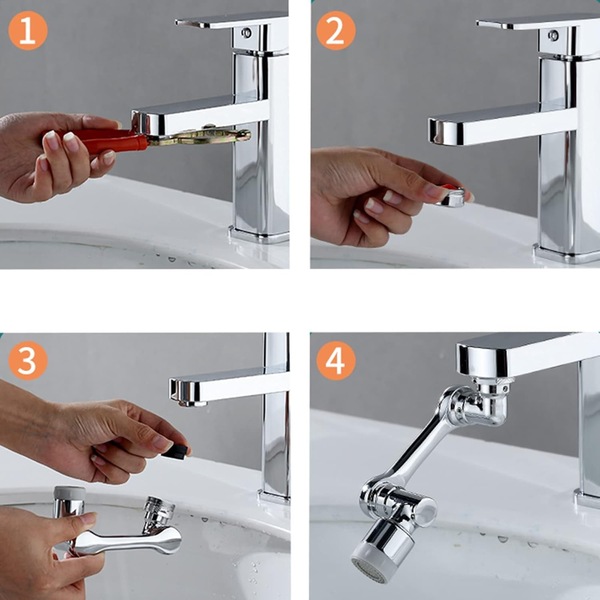 1

2

3

4