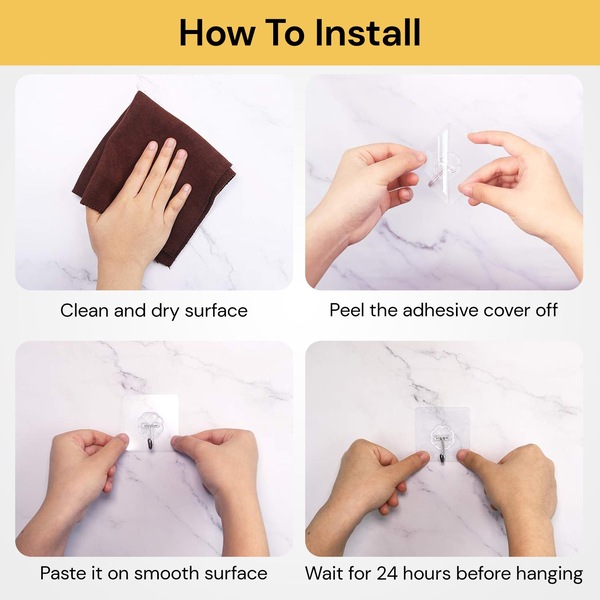 How To Install

Clean and dry surface

Peel the adhesive cover off

Paste it on smooth surface

Wait for 24 hours before hanging