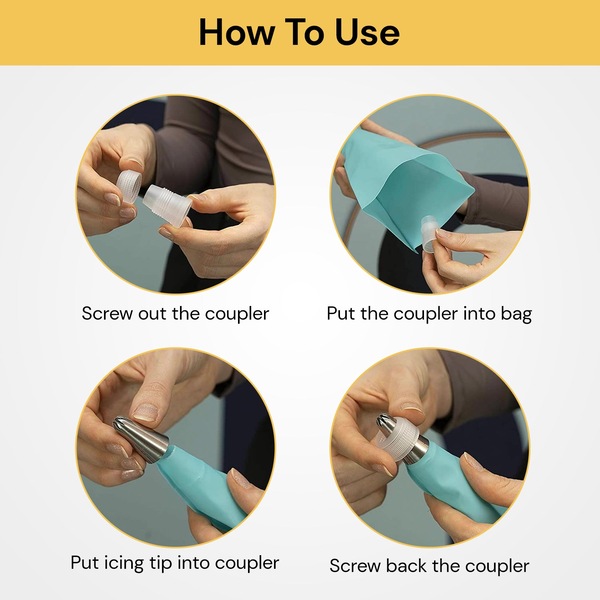 How To Use

Screw out the coupler

Put the coupler into bag

Put icing tip into coupler

Screw back the coupler