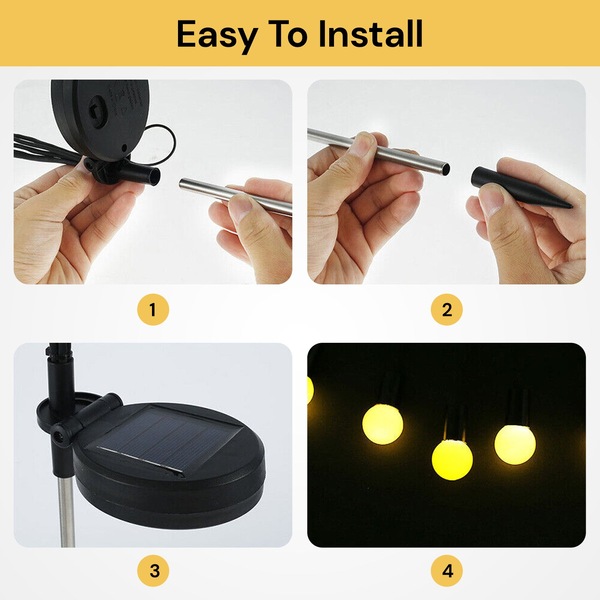 Easy To Install

1

2

3

4