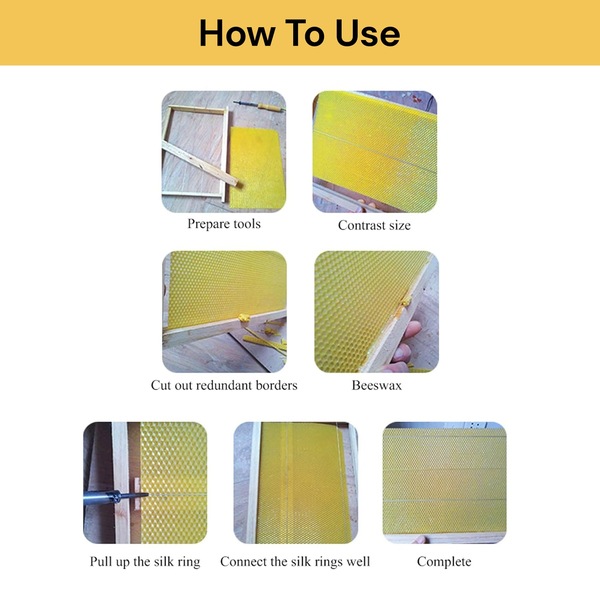 How To Use

Prepare tools

Contrast size

Cut out redundant borders

Beeswax

Pull up the silk ring

Connect the silk rings well

Complete