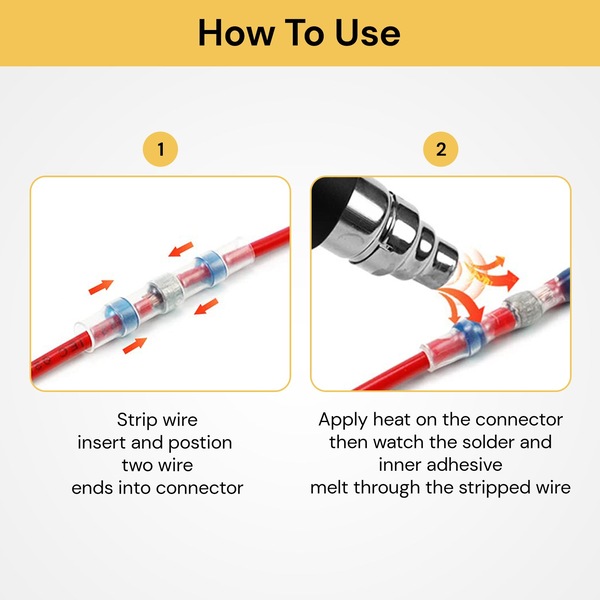 How To Use

1

Strip wire
insert and postion
two wire
ends into connector

2

Apply heat on the connector
then watch the solder and
inner adhesive
melt through the stripped wire