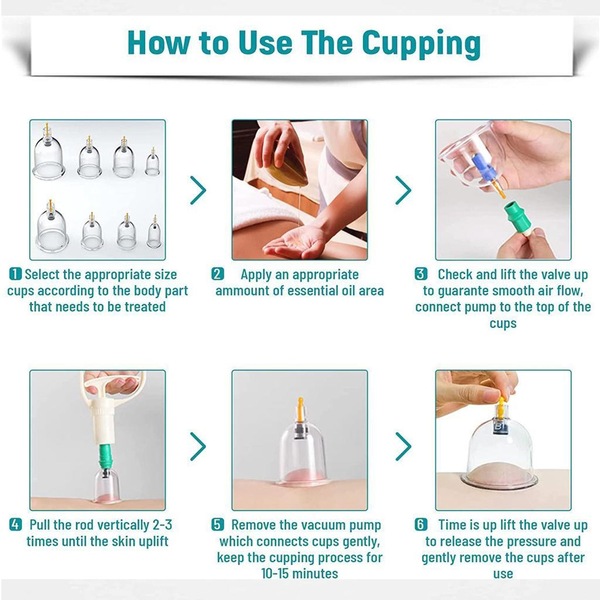 How to Use The Cupping

1 Select the appropriate size cups according to the body part that needs to be treated

2 Apply an appropriate ammount of essential oil area

3 Check and lift the valve up to guarante smooth air flow, connect pump to the top of the cups

4 Pull the rod vertically 2-3 times until the skin uplift

5 Remove the vacuum pump which connects cups gently, keep the cupping process for 10-15 minutes

6 Time is up lift the valve up to release the pressure and gently remove the cups after use